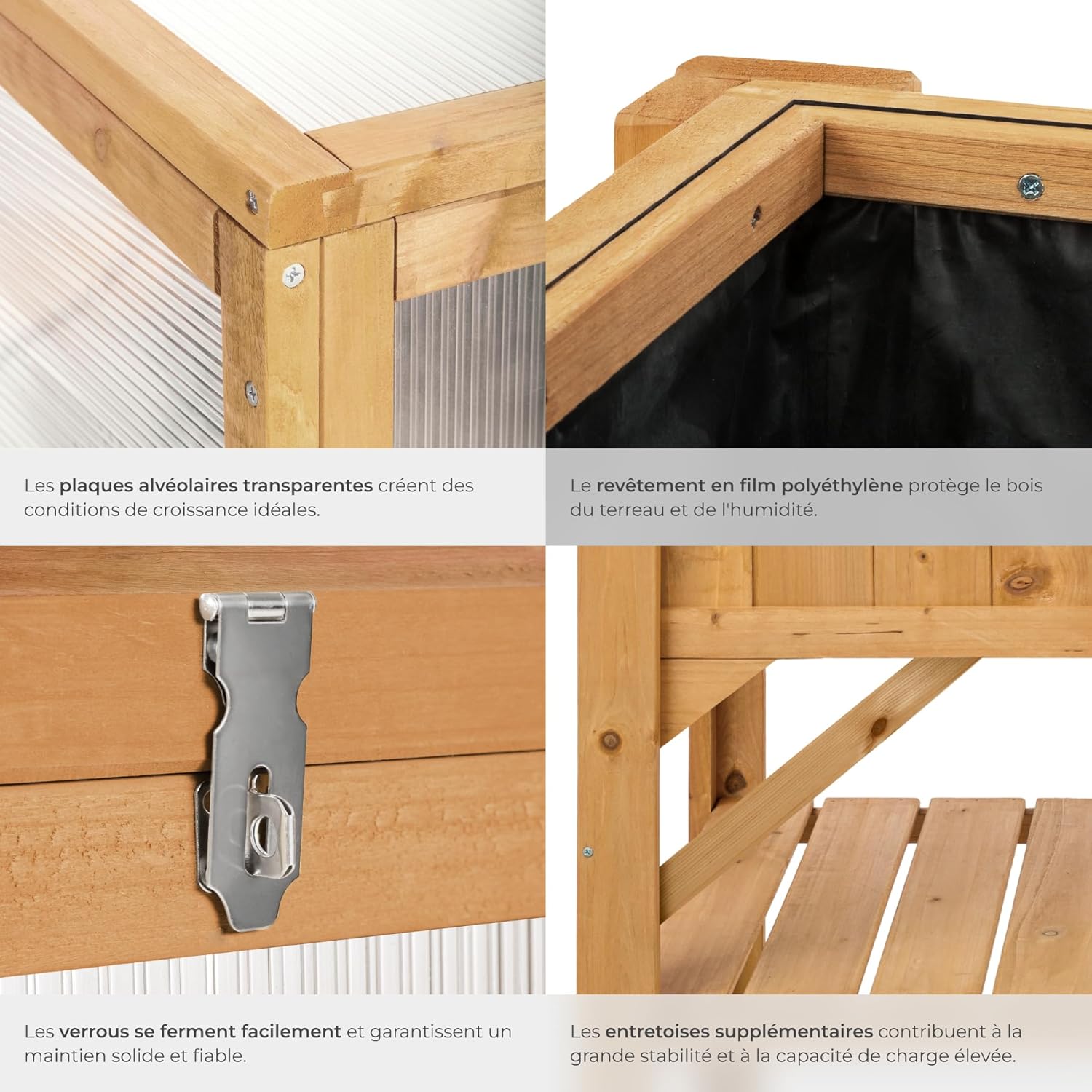 Les plaques alvéolaires transparentes créent des conditions de croissance idéales.

Le revêtement en film polyéthylène protège le bois du terreau et de l'humidité.

Les verrous se ferment facilement et garantissent un maintien solide et fiable.

Les entretoises supplémentaires contribuent à la grande stabilité et à la capacité de charge élevée.