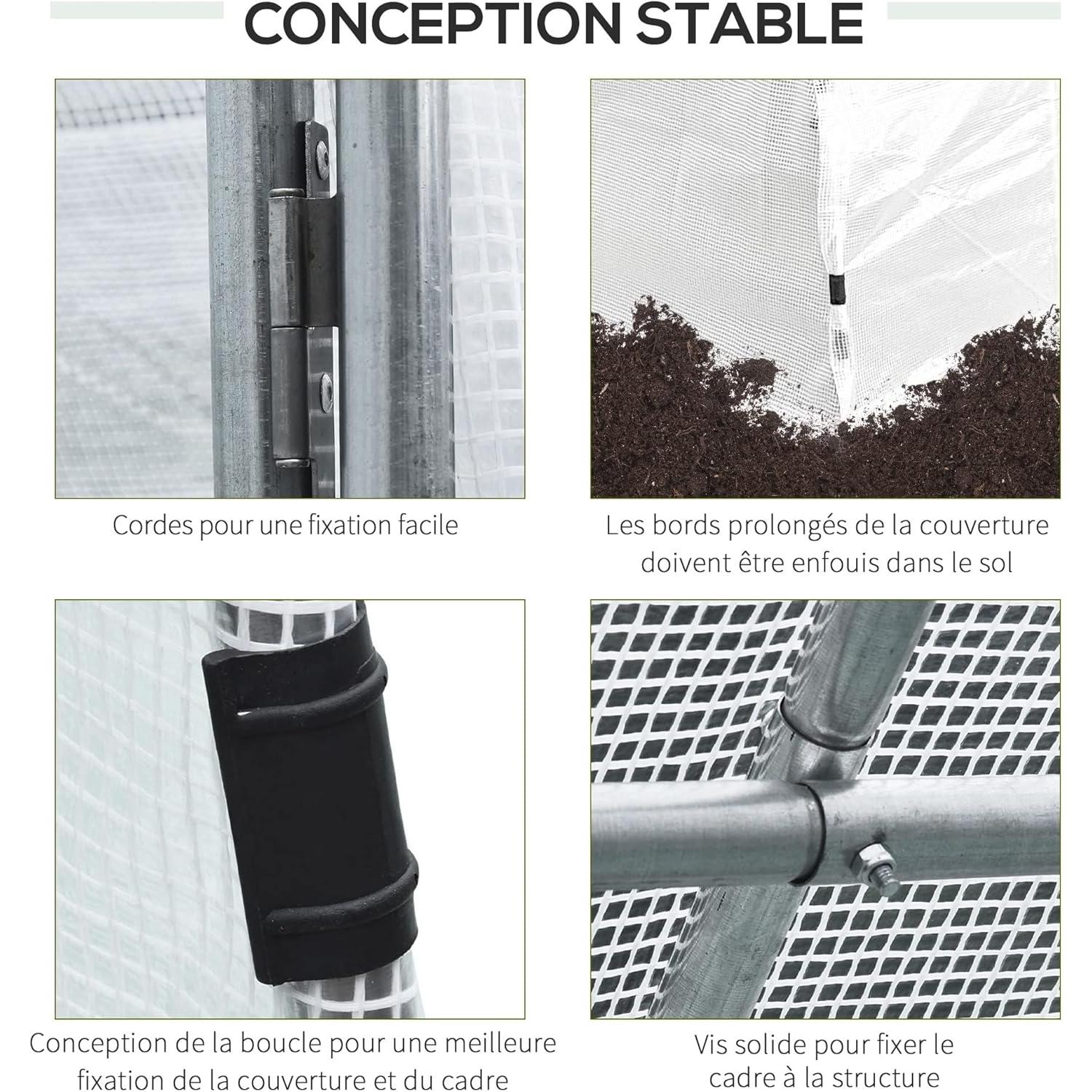 CONCEPTION STABLE

Cordes pour une fixation facile

Les bords prolongés de la couverture doivent être enfouis dans le sol

Conception de la boucle pour une meilleure fixation de la couverture et du cadre

Vis solide pour fixer le cadre à la structure