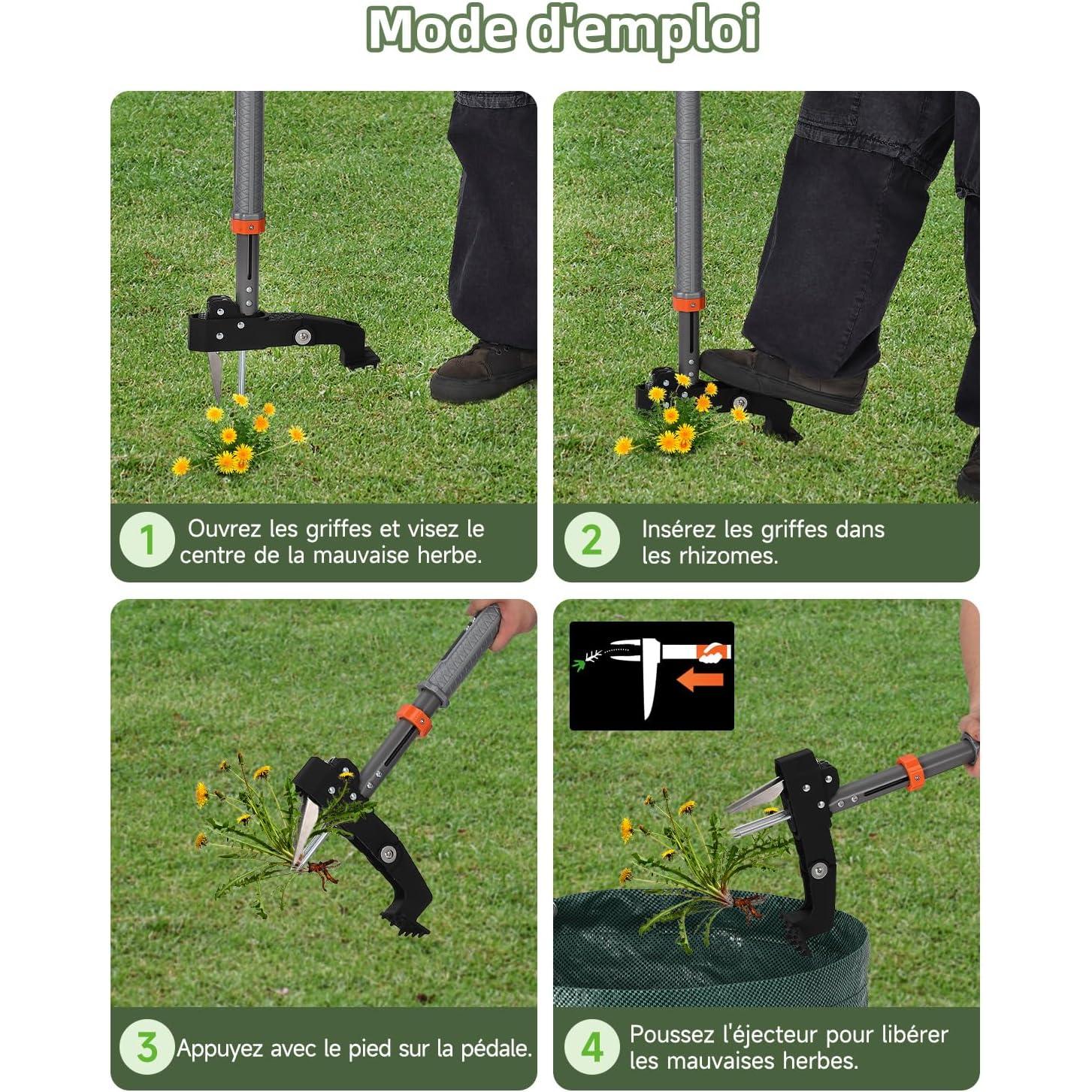 Mode d'emploi

1 Ouvrez les griffes et visez le centre de la mauvaise herbe.

2 Insérez les griffes dans les rhizomes.

3 Appuyez avec le pied sur la pédale.

4 Poussez l'éjecteur pour libérer les mauvaises herbes.