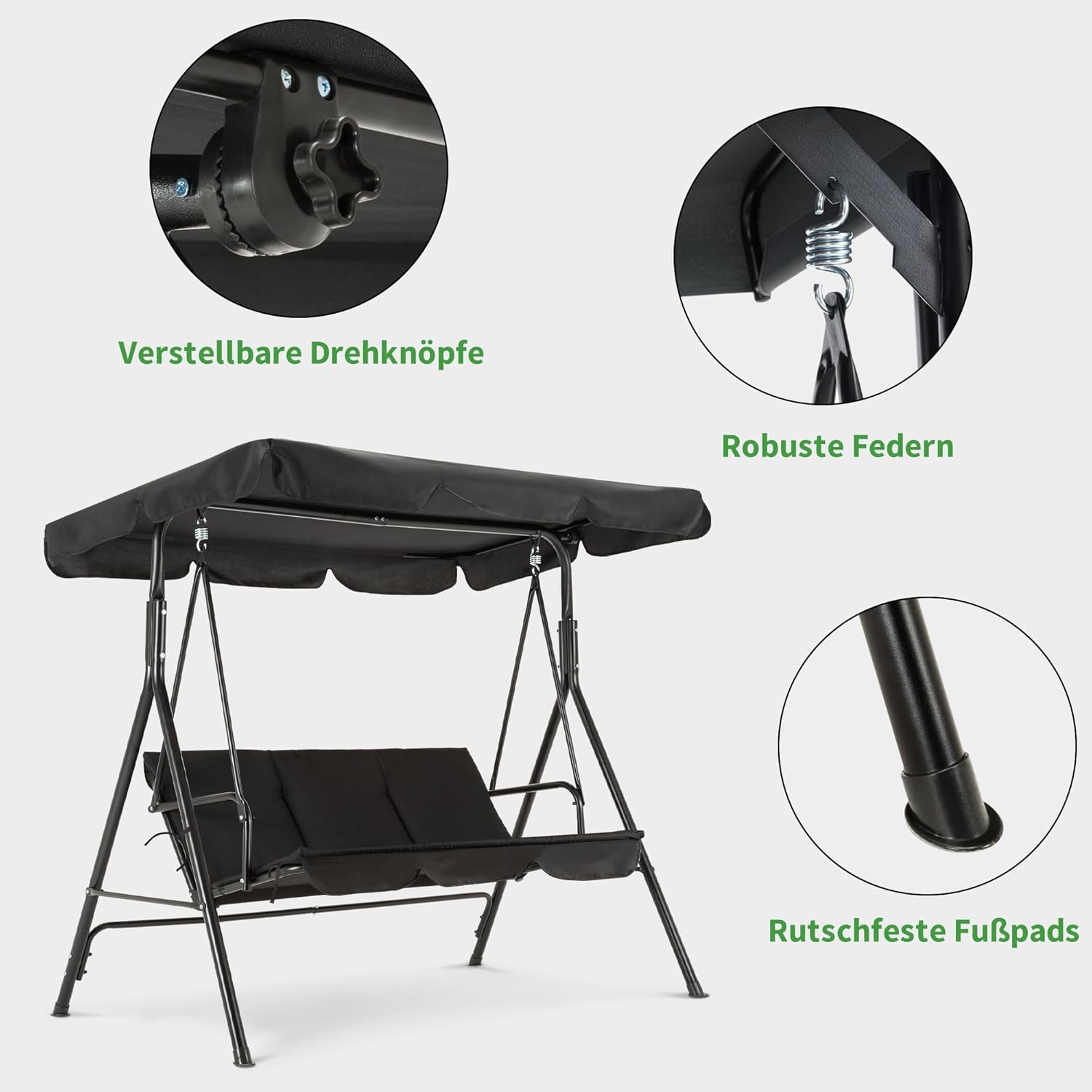 Verstellbare Drehknöpfe

Robuste Federn

Rutschfeste Fußpads