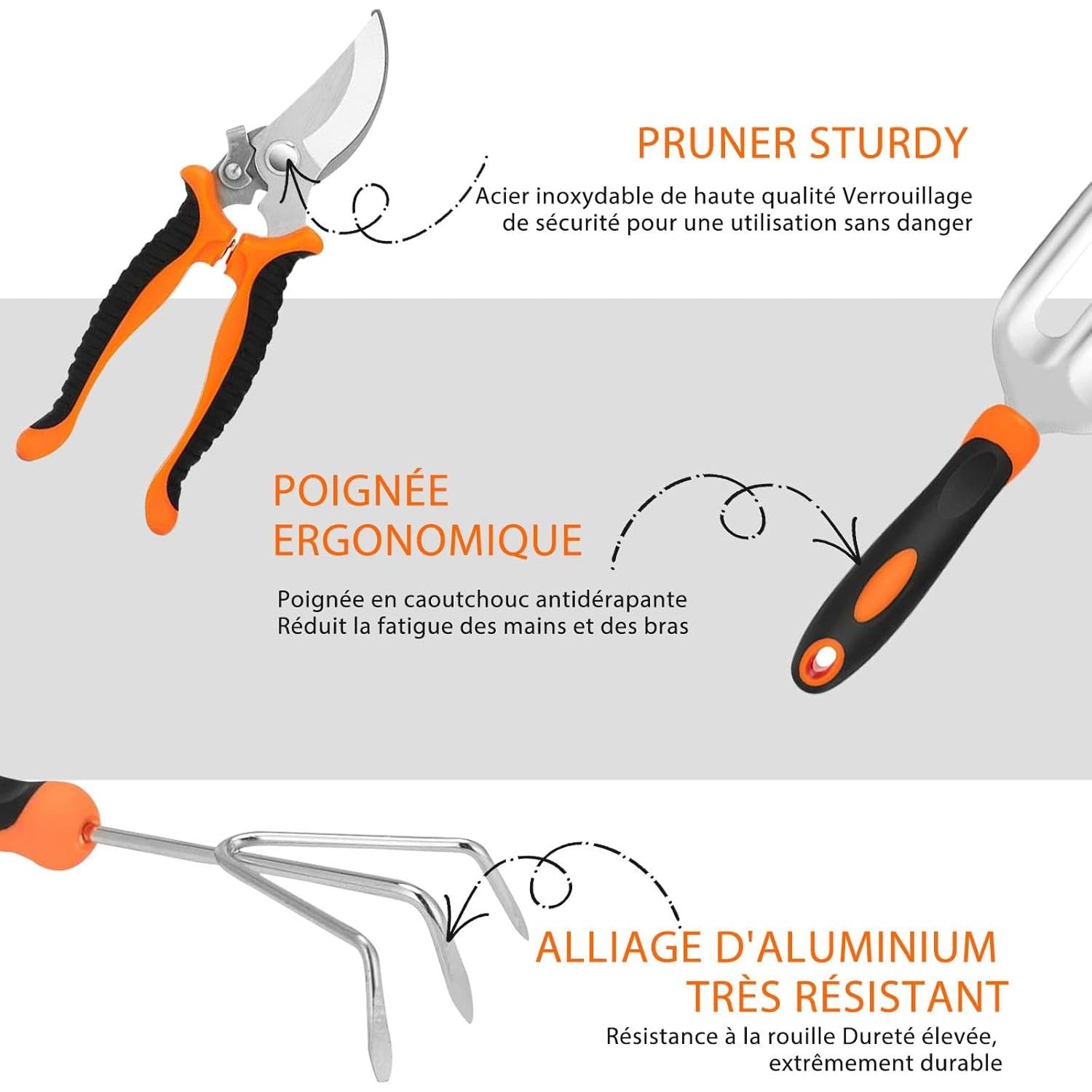 PRUNER STURDY

Acier inoxydable de haute qualité Verrouillage de sécurité pour une utilisation sans danger

POIGNÉE ERGONOMIQUE

Poignée en caoutchouc antidérapante Réduit la fatigue des mains et des bras

ALLIAGE D'ALUMINIUM TRÈS RÉSISTANT

Résistance à la rouille Dureté élevée, extrêmement durable