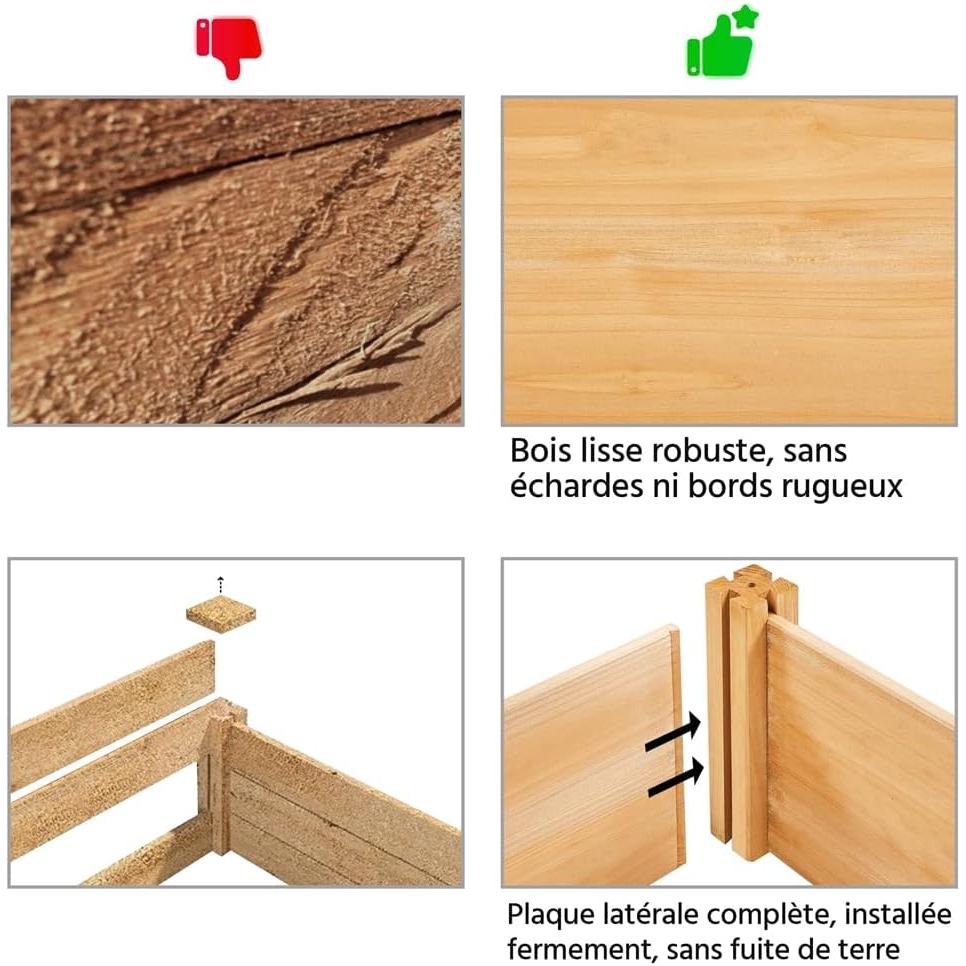 Bois lisse robuste, sans échardes ni bords rugueux

Plaque latérale complète, installée fermement, sans fuite de terre